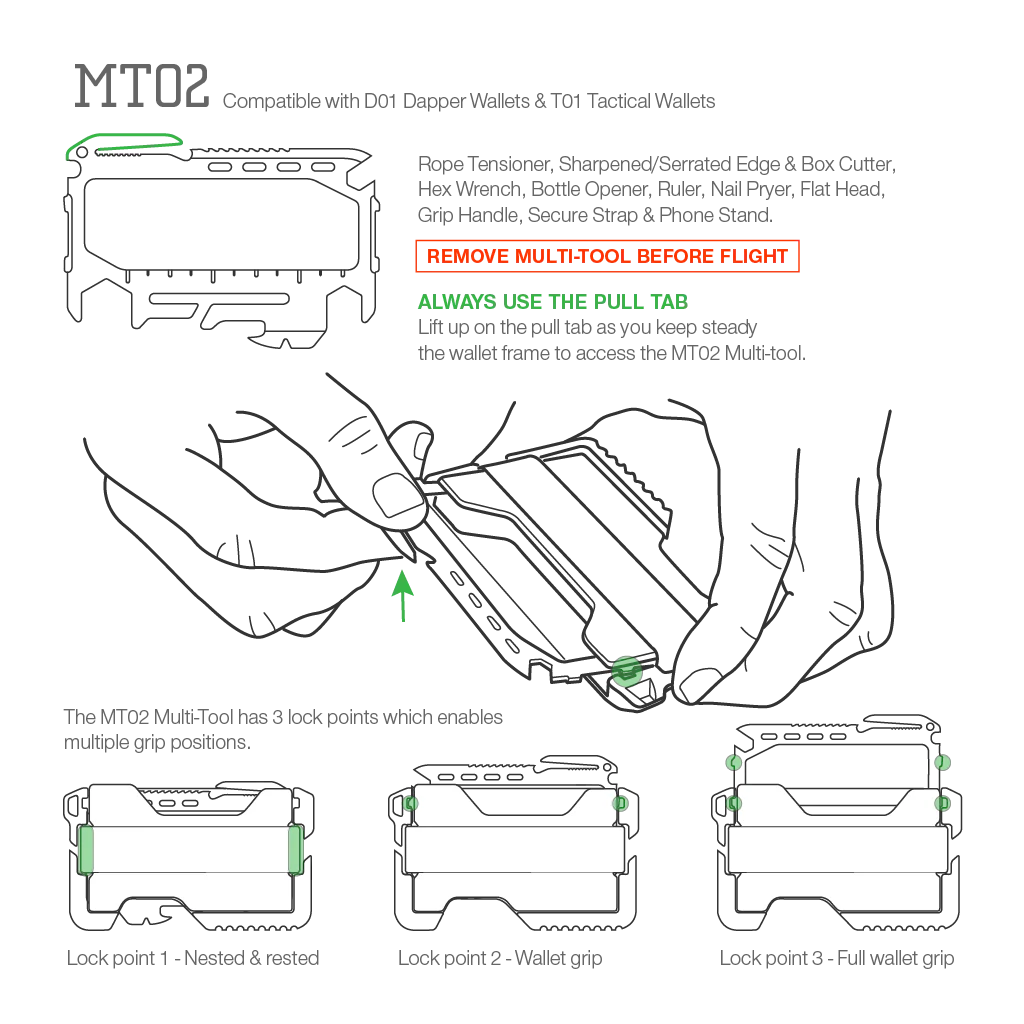 MT02 Compatible with D01 Dapper Wallets & T01 Tactical Wallets

Rope Tensioner, Sharpened/Serrated Edge & Box Cutter, Hex Wrench, Bottle Opener, Ruler, Nail Pryer, Flat Head, Grip Handle, Secure Strap & Phone Stand.

REMOVE MULTI-TOOL BEFORE FLIGHT

ALWAYS USE THE PULL TAB
Lift up on the pull tab as you keep steady the wallet frame to access the MT02 Multi-tool.

The MT02 Multi-Tool has 3 lock points which enables multiple grip positions.

Lock point 1 - Nested & rested

Lock point 2 - Wallet grip

Lock point 3 - Full wallet grip